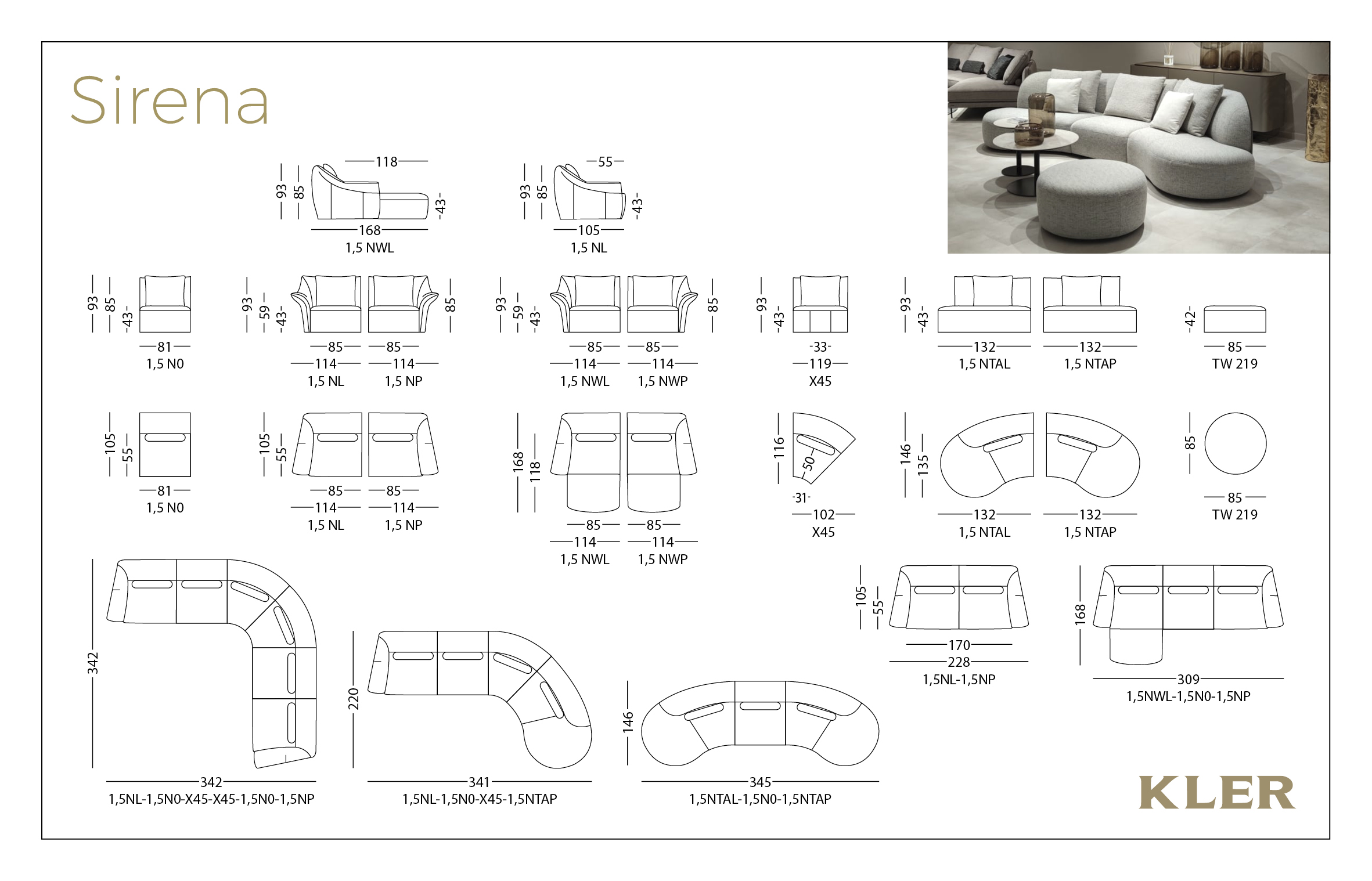 Sirena

93 85 118 43 168
1,5 NWL

93 85 55 43 105
1,5 NL

93 85 43 81
1,5 N0

93 59 43 85 85 85 114 114
1,5 NL 1,5 NP

93 59 43 85 85 85 114 114
1,5 NWL 1,5 NWP

93 43 33 119
X45

93 43 132 132
1,5 NTAL 1,5 NTAP

42 85
TW 219

105 55 81
1,5 N0

105 55 85 85 114 114
1,5 NL 1,5 NP

168 118 85 85 114 114
1,5 NWL 1,5 NWP

116 50 31 102
X45

146 135 132 132
1,5 NTAL 1,5 NTAP

85 85
TW 219

342 342
1,5NL-1,5N0-X45-X45-1,5N0-1,5NP

220 341
1,5NL-1,5N0-X45-1,5NTAP

146 345
1,5NTAL-1,5N0-1,5NTAP

105 55 170 228
1,5NL-1,5NP

168 309
1,5NWL-1,5N0-1,5NP

KLER